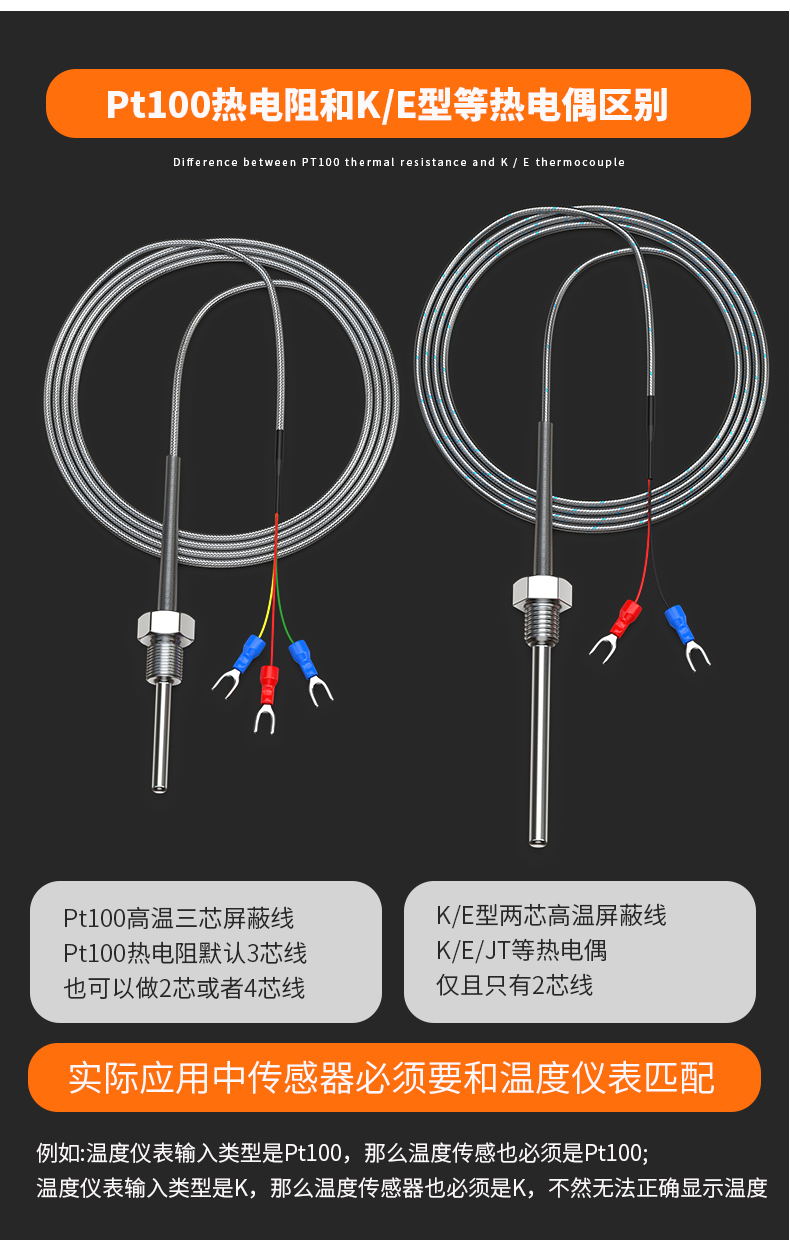 Pt100热电阻和K/E型等热电偶区别

Difference between PT100 thermal resistance and K / E thermocouple

Pt100高温三芯屏蔽线
Pt100热电阻默认3芯线
也可以做2芯或者4芯线

K/E型两芯高温屏蔽线
K/E/JT等热电偶
仅且只有2芯线

实际应用中传感器必须要和温度仪表匹配

例如:温度仪表输入类型是Pt100，那么温度传感也必须是Pt100;
温度仪表输入类型是K，那么温度传感器也必须是K，不然无法正确显示温度