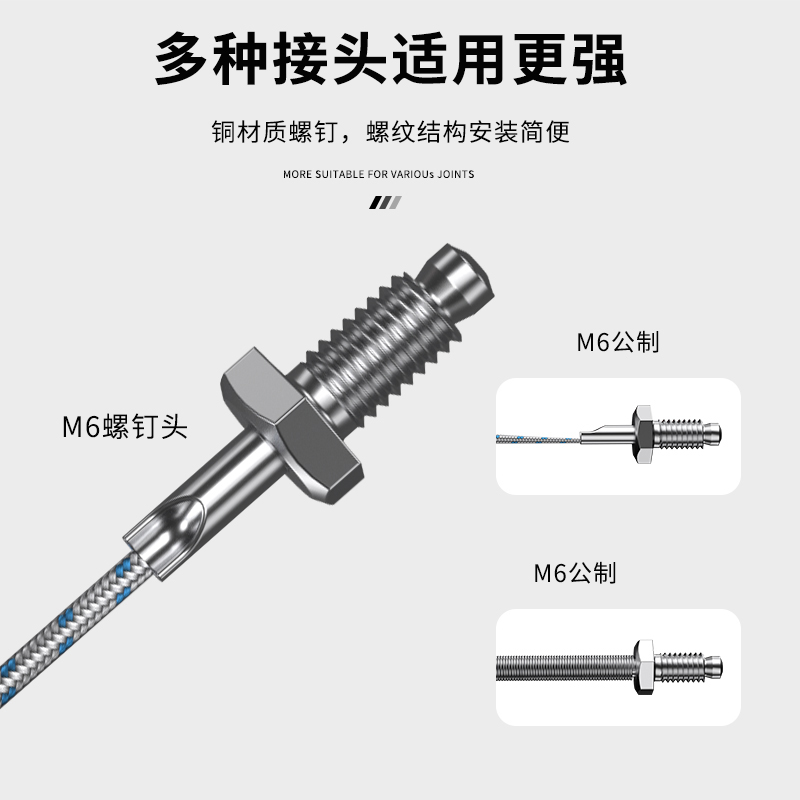 多种接头适用更强

铜材质螺钉，螺纹结构安装简便

MORE SUITABLE FOR VARIOUs JOINTS

M6螺钉头

M6公制

M6公制